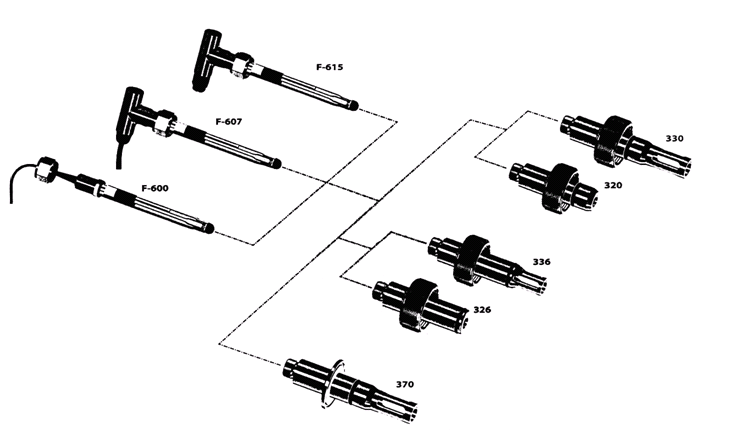 F-615

F-607

F-600

330

320

336

326

370